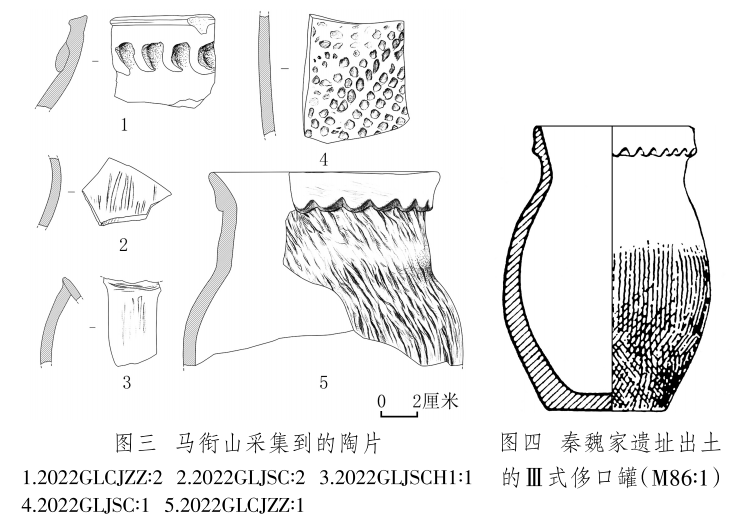 1

4

2

3

5

0 2厘米

图三 马衔山采集到的陶片

1.2022GLCJZZ:2 2.2022GLJSC:2 3.2022GLJSCH1:1 4.2022GLJSC:1 5.2022GLCJZZ:1

图四 秦魏家遗址出土的Ⅲ式侈口罐(M86:1)